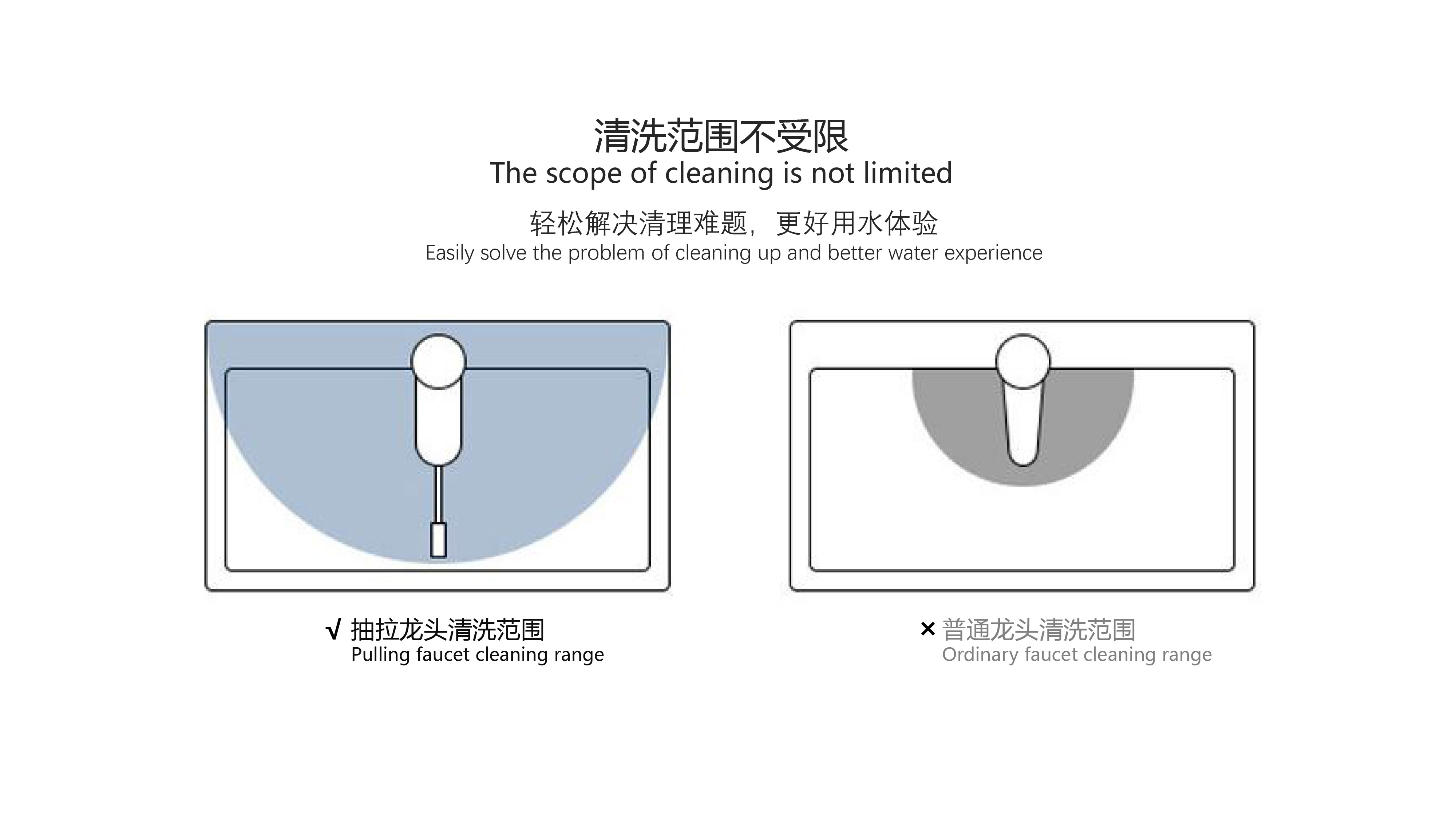 清洗范围不受限
The scope of cleaning is not limited

轻松解决清理难题，更好用水体验
Easily solve the problem of cleaning up and better water experience

√ 抽拉龙头清洗范围
Pulling faucet cleaning range

× 普通龙头清洗范围
Ordinary faucet cleaning range